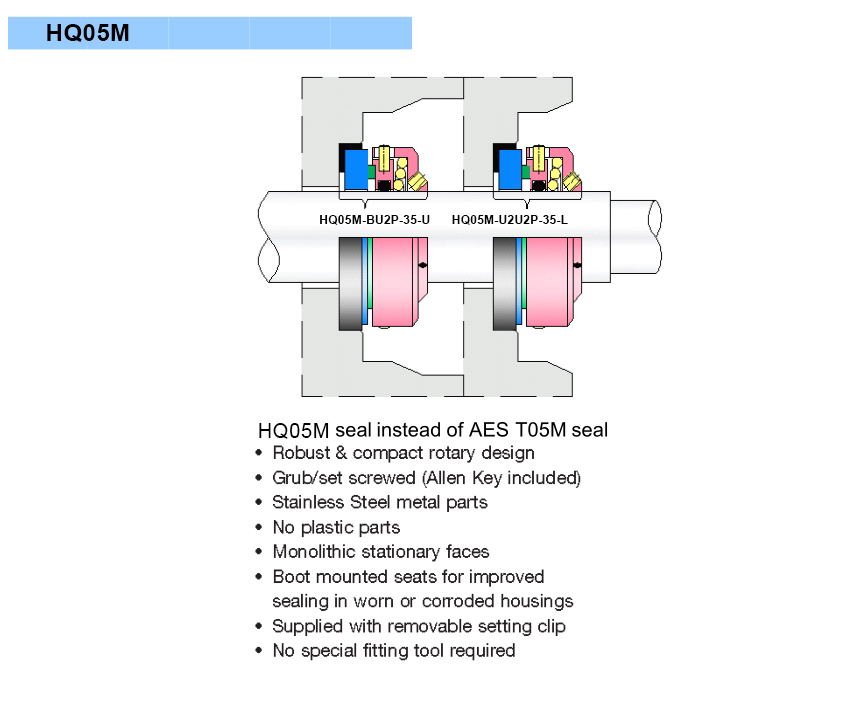 HQ05M

HQ05M-BU2P-35-U HQ05M-U2U2P-35-L

HQ05M seal instead of AES T05M seal
• Robust & compact rotary design
• Grub/set screwed (Allen Key included)
• Stainless Steel metal parts
• No plastic parts
• Monolithic stationary faces
• Boot mounted seats for improved sealing in worn or corroded housings
• Supplied with removable setting clip
• No special fitting tool required